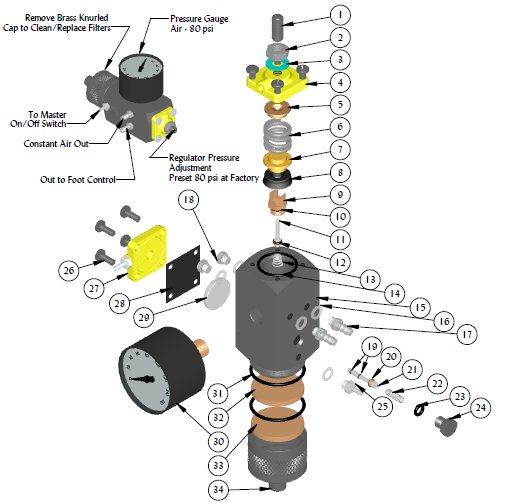 Remove Brass Knurled Cap to Clean/Replace Filters

Pressure Gauge Air - 80 psi

To Master On/Off Switch

Constant Air Out

Out to Foot Control

Regulator Pressure Adjustment Preset 80 psi at Factory

1
2
3
4
5
6
7
8
9
10
11
12
13
14
15
16
17
18
19
20
21
22
23
24
25
26
27
28
29
30
31
32
33
34