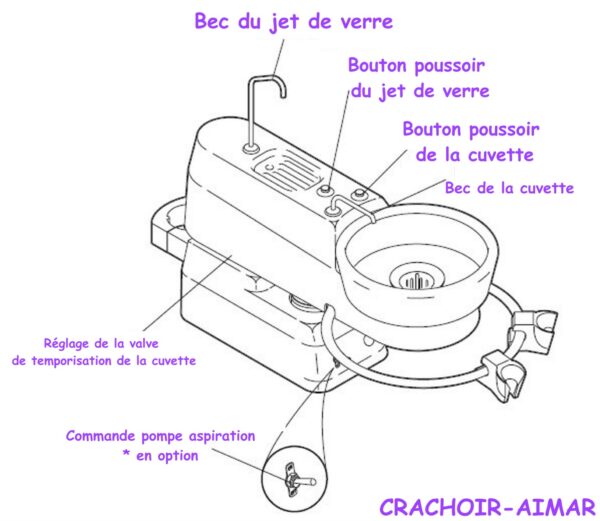 Bec du jet de verre

Bouton poussoir du jet de verre

Bouton poussoir de la cuvette

Bec de la cuvette

Réglage de la valve de temporisation de la cuvette

Commande pompe aspiration * en option

CRACHOIR-AIMAR